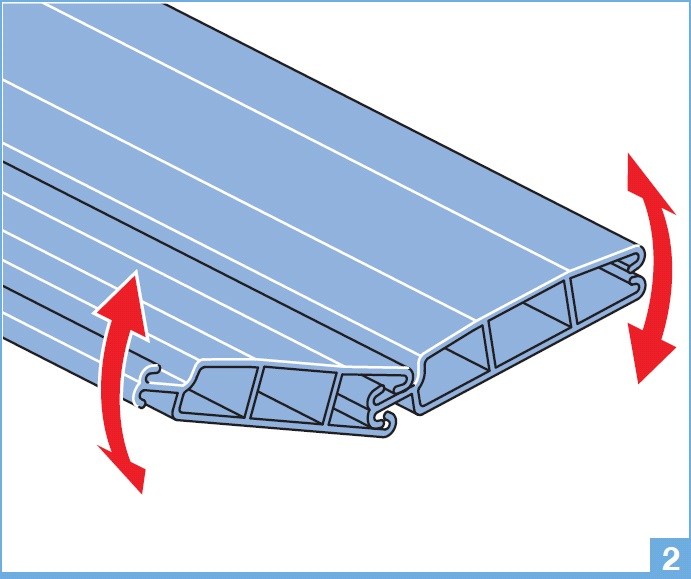 2